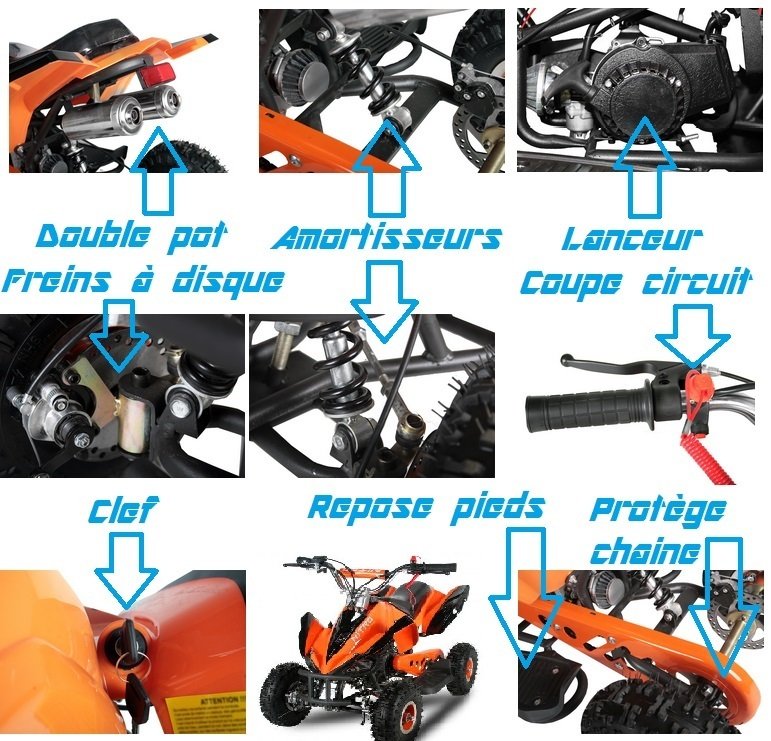 Double pot

Amortisseurs

Lanceur

Freins à disque

Coupe circuit

Clef

Repose pieds

Protège chaine

ATTENTION